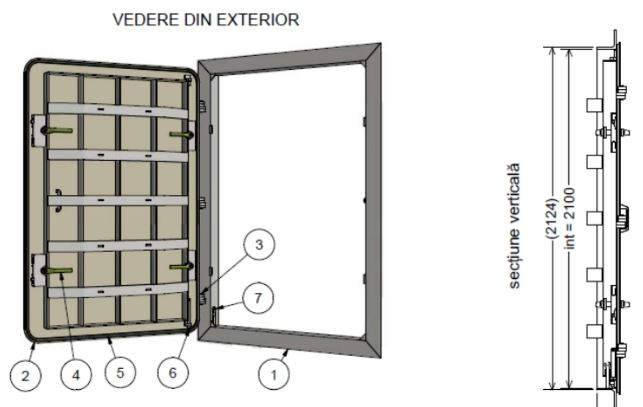 VEDERE DIN EXTERIOR

3

7

2

4

5

6

1

secțiune verticală

(2124)

int = 2100